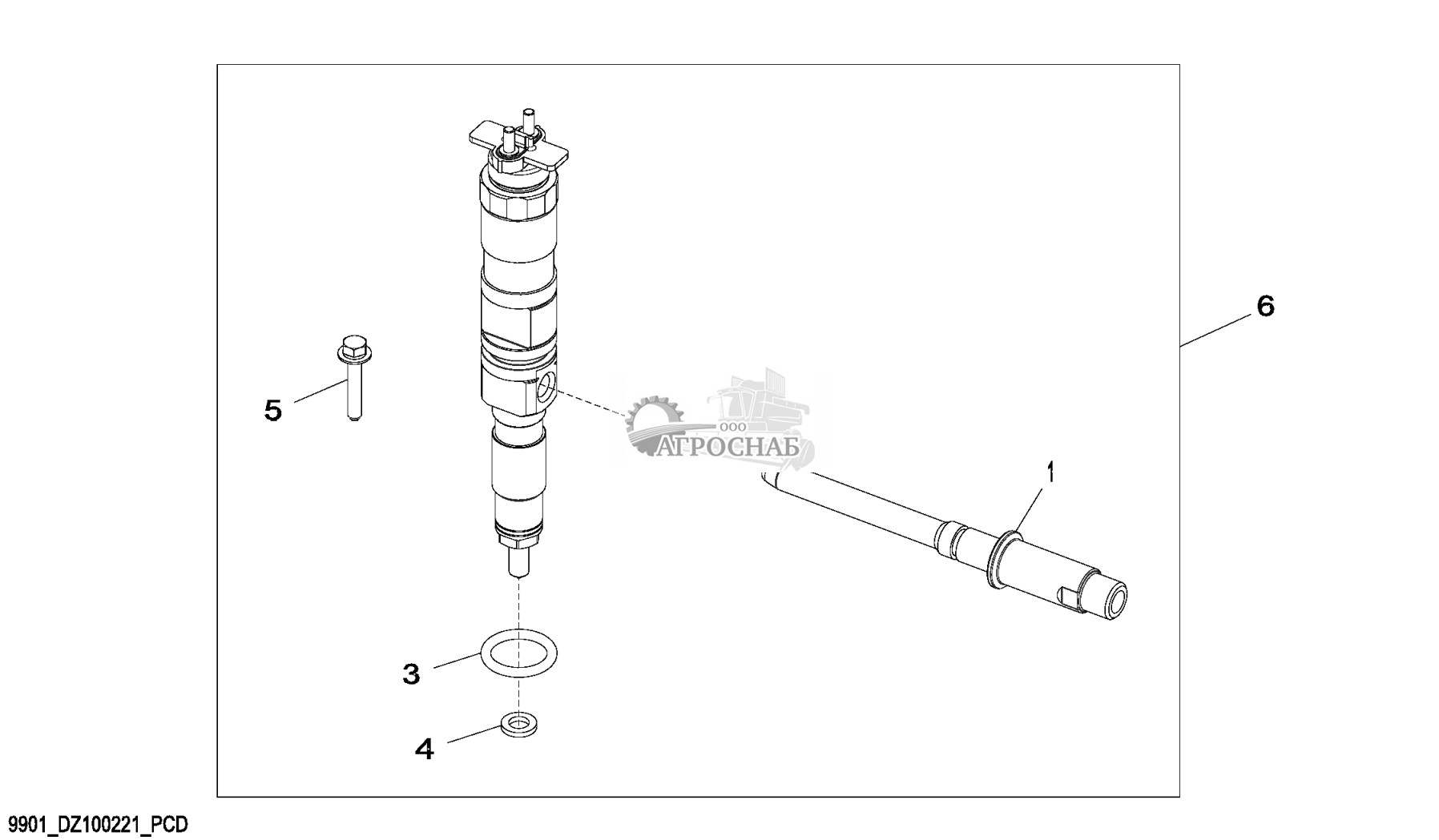 6

5

ООО
АГРОСНАБ

1

3

4

9901_DZ100221_PCD